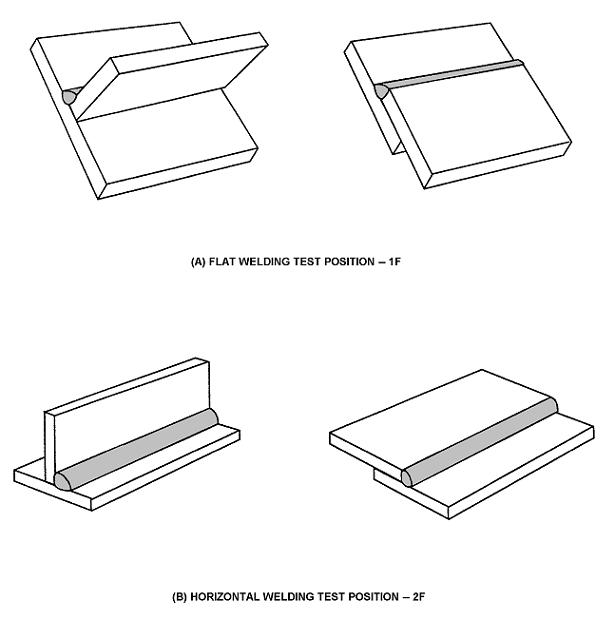 (A) FLAT WELDING TEST POSITION – 1F

(B) HORIZONTAL WELDING TEST POSITION – 2F