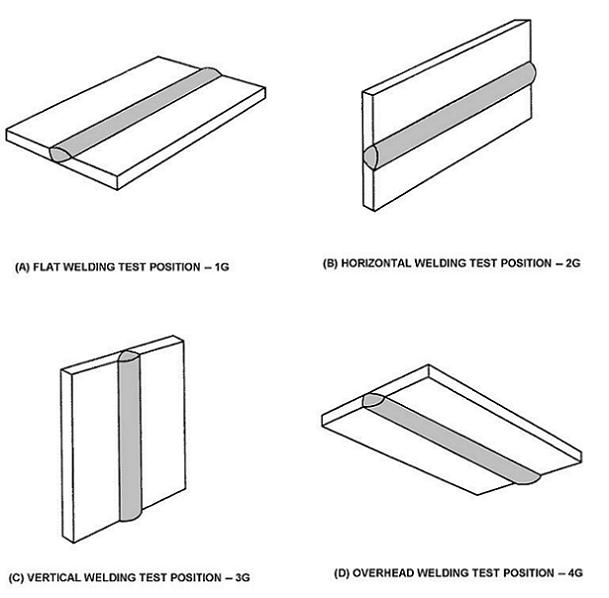 (A) FLAT WELDING TEST POSITION – 1G

(B) HORIZONTAL WELDING TEST POSITION – 2G

(C) VERTICAL WELDING TEST POSITION – 3G

(D) OVERHEAD WELDING TEST POSITION – 4G